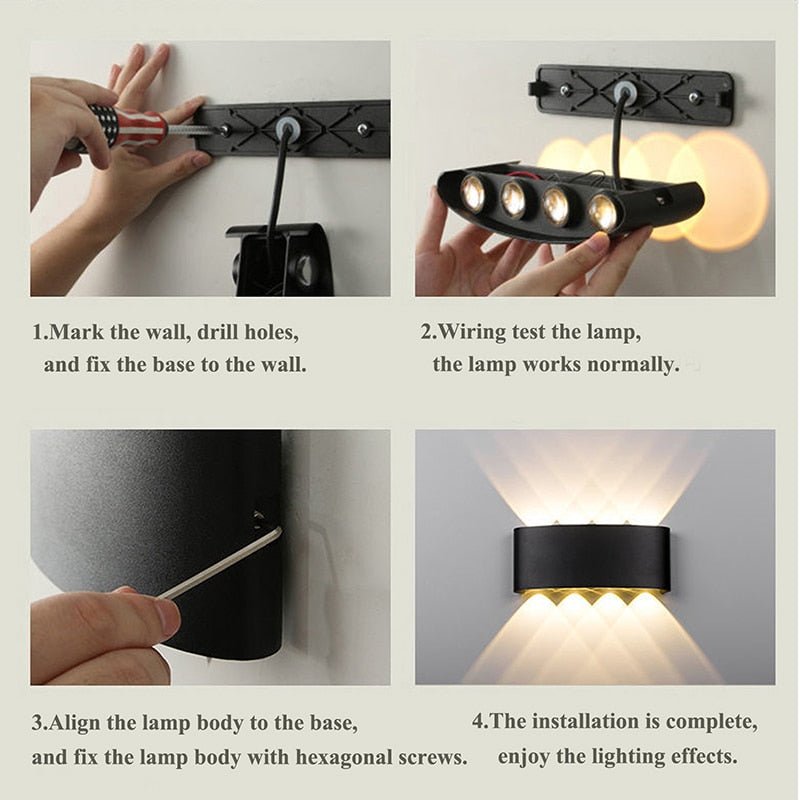 1.Mark the wall, drill holes, and fix the base to the wall.

2.Wiring test the lamp, the lamp works normally.

3.Align the lamp body to the base, and fix the lamp body with hexagonal screws.

4.The installation is complete, enjoy the lighting effects.